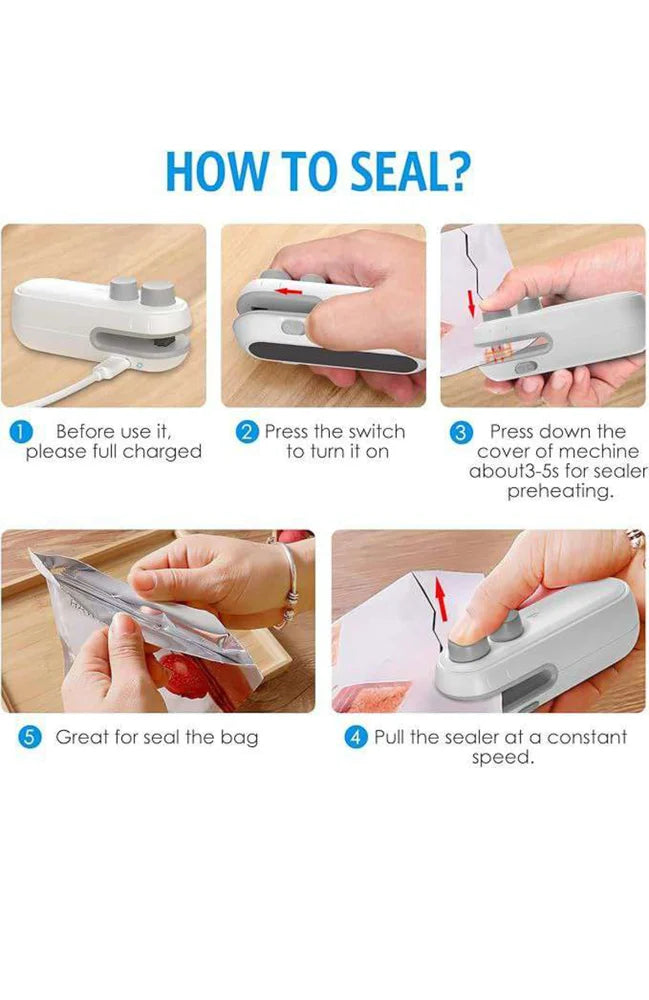 HOW TO SEAL?

1 Before use it, please full charged

2 Press the switch to turn it on

3 Press down the cover of mechine about3-5s for sealer preheating.

5 Great for seal the bag

4 Pull the sealer at a constant speed.